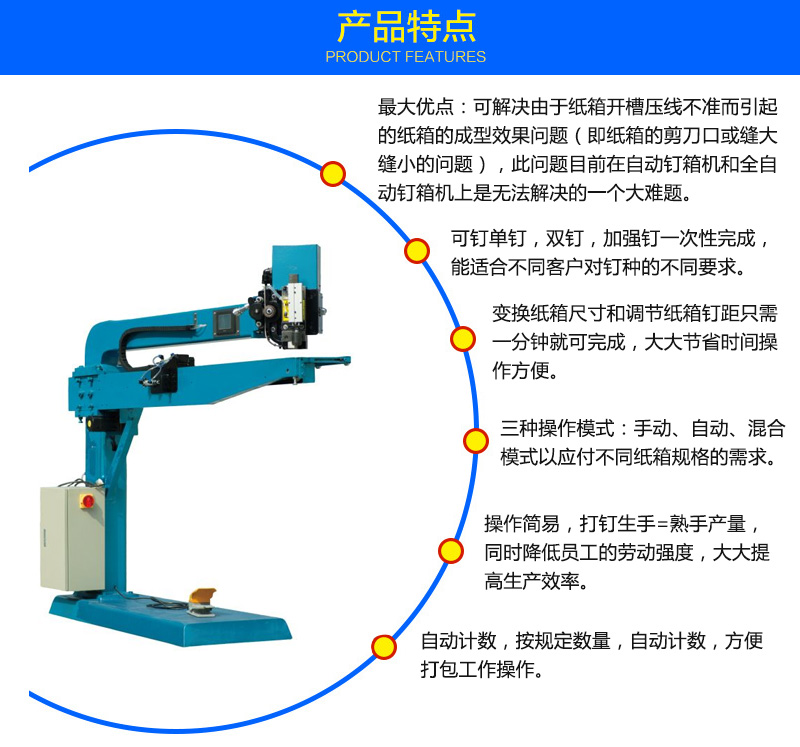 产品特点
PRODUCT FEATURES

最大优点：可解决由于纸箱开槽压线不准而引起的纸箱的成型效果问题（即纸箱的剪刀口或缝大缝小的问题），此问题目前在自动钉箱机和全自动钉箱机上是无法解决的一个大难题。

可钉单钉，双钉，加强钉一次性完成，能适合不同客户对钉种的不同要求。

变换纸箱尺寸和调节纸箱钉距只需一分钟就可完成，大大节省时间操作方便。

三种操作模式：手动、自动、混合模式以应付不同纸箱规格的需求。

操作简易，打钉生手=熟手产量，同时降低员工的劳动强度，大大提高生产效率。

自动计数，按规定数量，自动计数，方便打包工作操作。